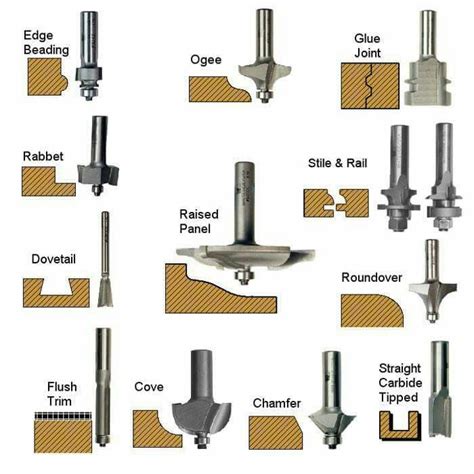 Edge Beading

Ogee

Glue Joint

Rabbet

Stile & Rail

Raised Panel

Dovetail

Roundover

Flush Trim

Cove

Chamfer

Straight Carbide Tipped