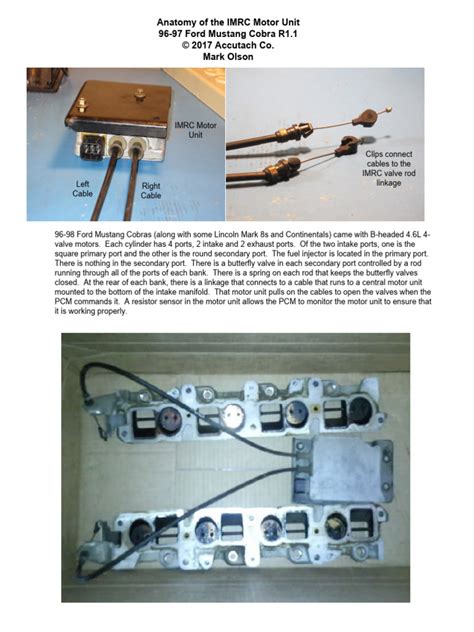 Anatomy of the IMRC Motor Unit
96-97 Ford Mustang Cobra R1.1
© 2017 Accutach Co.
Mark Olson

IMRC Motor Unit

Left Cable

Right Cable

Clips connect cables to the IMRC valve rod linkage

96-98 Ford Mustang Cobras (along with some Lincoln Mark 8s and Continentals) came with B-headed 4.6L 4-valve motors. Each cylinder has 4 ports, 2 intake and 2 exhaust ports. Of the two intake ports, one is the square primary port and the other is the round secondary port. The fuel injector is located in the primary port. There is nothing in the secondary port. There is a butterfly valve in each secondary port controlled by a rod running through all of the ports of each bank. There is a spring on each rod that keeps the butterfly valves closed. At the rear of each bank, there is a linkage that connects to a cable that runs to a central motor unit mounted to the bottom of the intake manifold. That motor unit pulls on the cables to open the valves when the PCM commands it. A resistor sensor in the motor unit allows the PCM to monitor the motor unit to ensure that it is working properly.