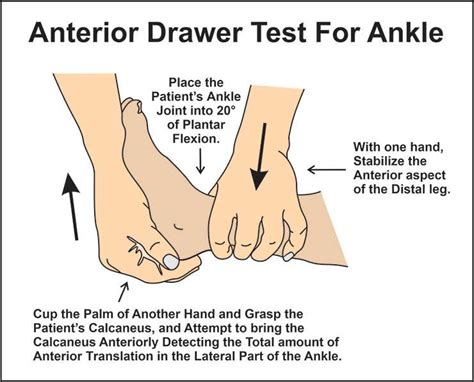 Anterior Drawer Test For Ankle

Place the Patient's Ankle Joint into 20° of Plantar Flexion.

With one hand, Stabilize the Anterior aspect of the Distal leg.

Cup the Palm of Another Hand and Grasp the Patient's Calcaneus, and Attempt to bring the Calcaneus Anteriorly Detecting the Total amount of Anterior Translation in the Lateral Part of the Ankle.