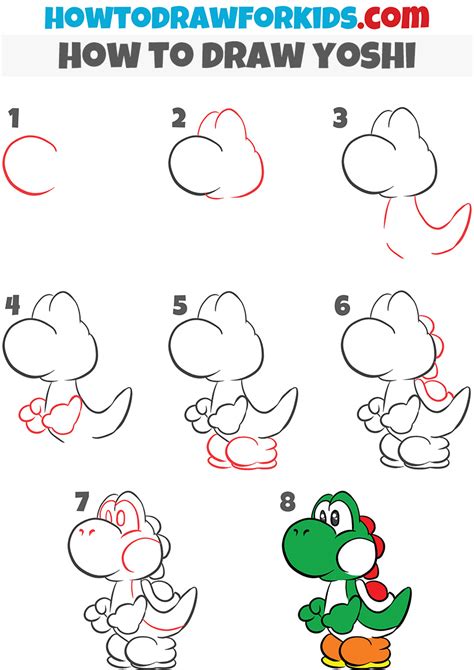 HOWTODRAWFORKIDS.com
HOW TO DRAW YOSHI

1

2

3

4

5

6

7

8