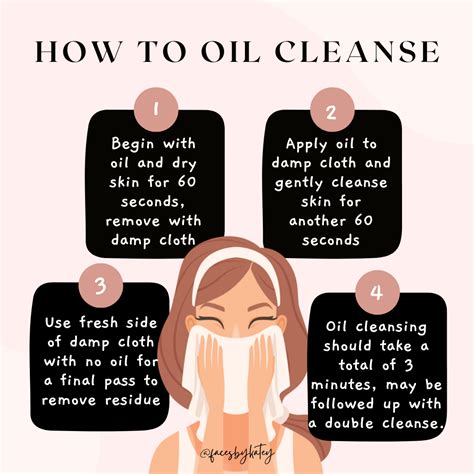 HOW TO OIL CLEANSE

1

Begin with oil and dry skin for 60 seconds, remove with damp cloth

2

Apply oil to damp cloth and gently cleanse skin for another 60 seconds

3

Use fresh side of damp cloth with no oil for a final pass to remove residue

4

Oil cleansing should take a total of 3 minutes, may be followed up with a double cleanse.

@facesbykatey