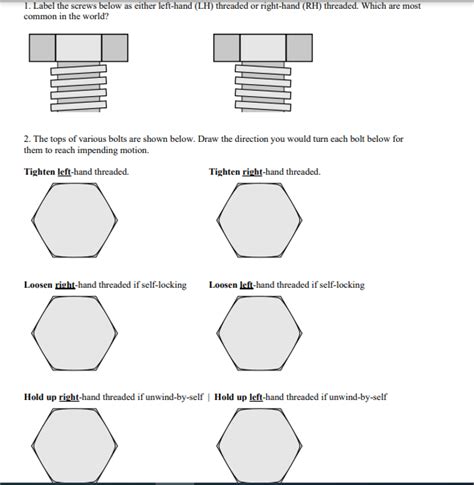 1. Label the screws below as either left-hand (LH) threaded or right-hand (RH) threaded. Which are most common in the world?

2. The tops of various bolts are shown below. Draw the direction you would turn each bolt below for them to reach impending motion.

Tighten left-hand threaded.

Tighten right-hand threaded.

Loosen right-hand threaded if self-locking

Loosen left-hand threaded if self-locking

Hold up right-hand threaded if unwind-by-self | Hold up left-hand threaded if unwind-by-self