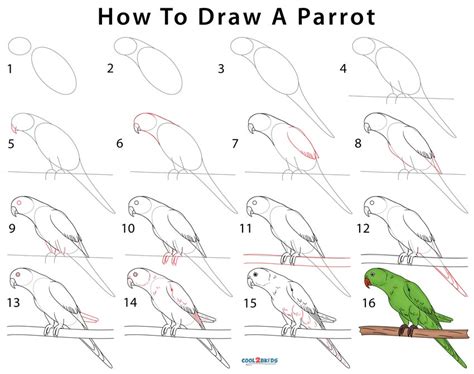 How To Draw A Parrot

1

2

3

4

5

6

7

8

9

10

11

12

13

14

15

16

COOL2BKIDS