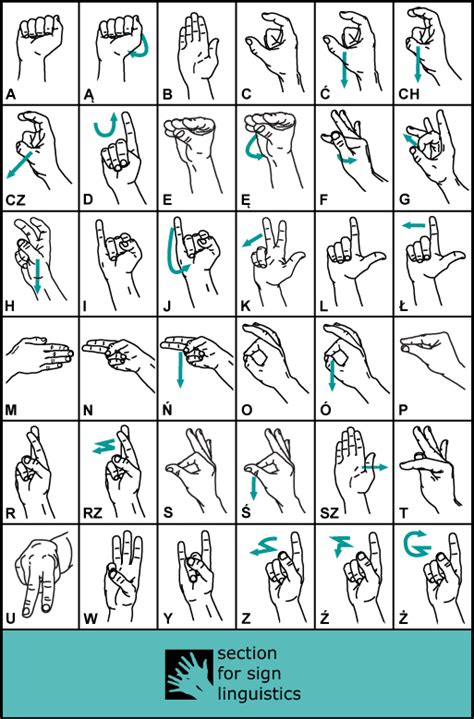 A Ą B C Ć CH

CZ D E Ę F G

H I J K L Ł

M N Ń O Ó P

R RZ S Ś SZ T

U W Y Z Ź Ż

section for sign linguistics