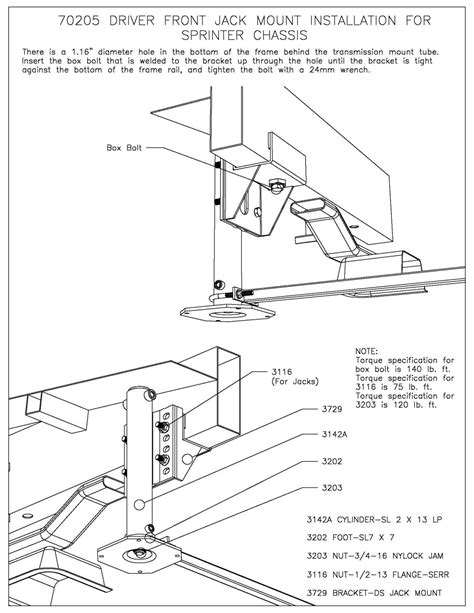 70205 DRIVER FRONT JACK MOUNT INSTALLATION FOR SPRINTER CHASSIS

There is a 1.16" diameter hole in the bottom of the frame behind the transmission mount tube. Insert the box bolt that is welded to the bracket up through the hole until the bracket is tight against the bottom of the frame rail, and tighten the bolt with a 24mm wrench.

Box Bolt

NOTE:
Torque specification for box bolt is 140 lb. ft.
Torque specification for 3116 is 75 lb. ft.
Torque specification for 3203 is 120 lb. ft.

3116
(For Jacks)

3729

3142A

3202

3203

3142A CYLINDER-SL 2 X 13 LP

3202 FOOT-SL7 X 7

3203 NUT-3/4-16 NYLOCK JAM

3116 NUT-1/2-13 FLANGE-SERR

3729 BRACKET-DS JACK MOUNT