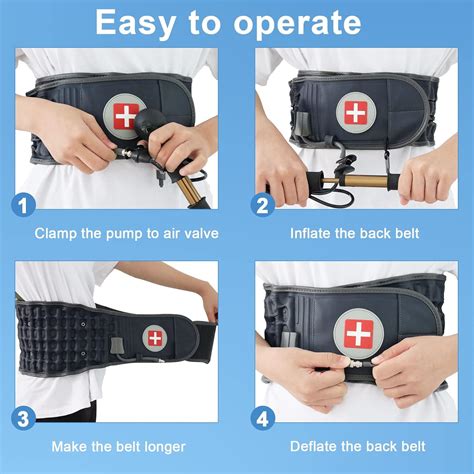 Easy to operate

1

Clamp the pump to air valve

2

Inflate the back belt

3

Make the belt longer

4

Deflate the back belt