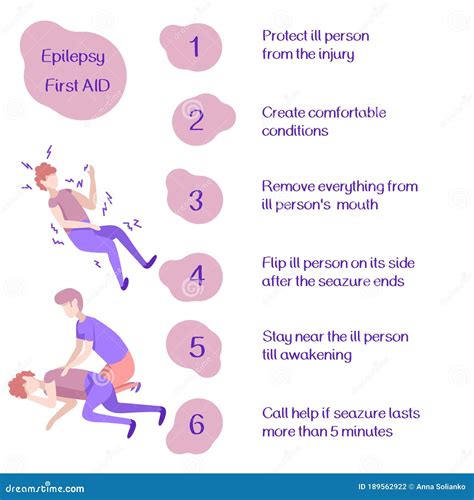 Epilepsy
First AID

1
Protect ill person from the injury

2
Create comfortable conditions

3
Remove everything from ill person's mouth

4
Flip ill person on its side after the seazure ends

5
Stay near the ill person till awakening

6
Call help if seazure lasts more than 5 minutes

dreamstime.com
ID 189562922 © Anna Solianko