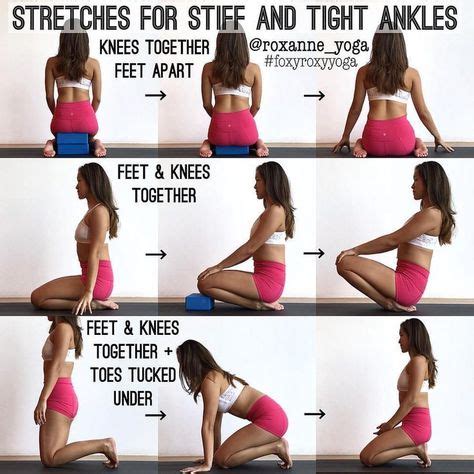 STRETCHES FOR STIFF AND TIGHT ANKLES

KNEES TOGETHER FEET APART

@roxanne_yoga
#foxyroxyyoga

→ →

FEET & KNEES TOGETHER

→ →

FEET & KNEES TOGETHER + TOES TUCKED UNDER

→ →