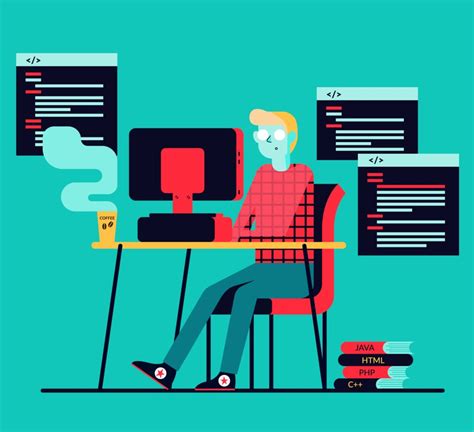 </>

</>

</>

COFFEE

JAVA

HTML

PHP

C++