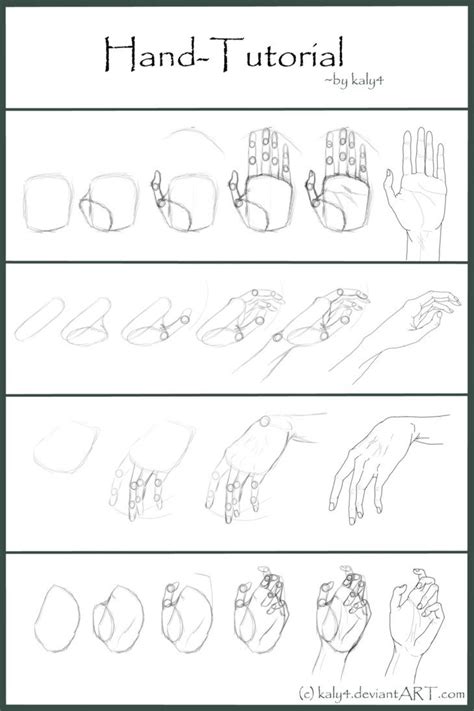 Hand-Tutorial
~by kaly4

(c) kaly4.deviantART.com