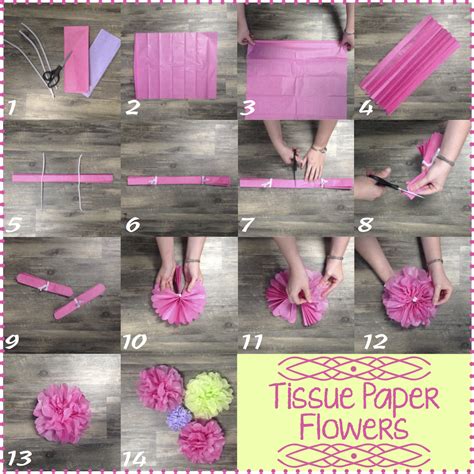 1
2
3
4
5
6
7
8
9
10
11
12
13
14
Tissue Paper Flowers