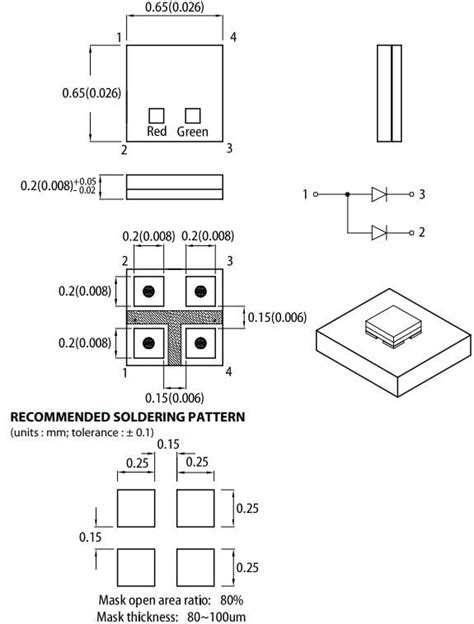 0.65(0.026)

1
4
0.65(0.026)
Red
Green
2
3

$0.2(0.008)^{+0.05}_{-0.02}$

1
3
2

0.2(0.008)
0.2(0.008)
2
3
0.2(0.008)
0.15(0.006)
0.2(0.008)
1
4
0.15(0.006)

RECOMMENDED SOLDERING PATTERN
(units : mm; tolerance : ± 0.1)

0.15
0.25
0.25
0.25
0.15
0.25

Mask open area ratio: 80%
Mask thickness: 80~100um