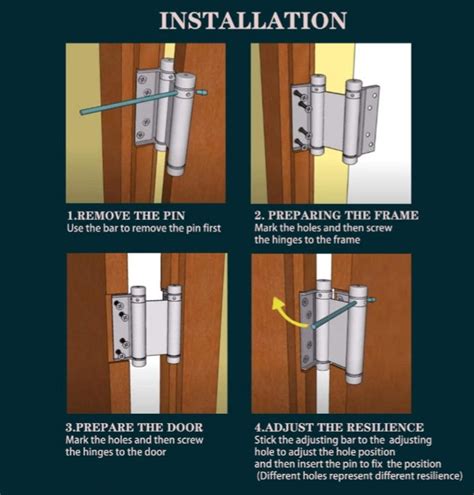 INSTALLATION

1.REMOVE THE PIN
Use the bar to remove the pin first

2. PREPARING THE FRAME
Mark the holes and then screw the hinges to the frame

3.PREPARE THE DOOR
Mark the holes and then screw the hinges to the door

4.ADJUST THE RESILIENCE
Stick the adjusting bar to the adjusting hole to adjust the hole position and then insert the pin to fix the position (Different holes represent different resilience)