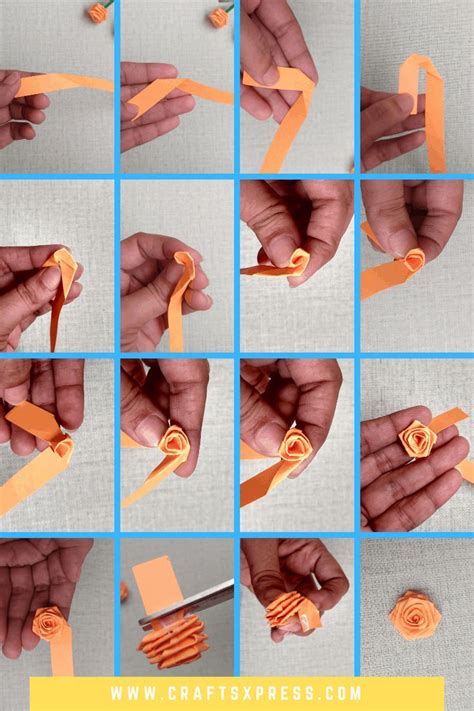 WWW.CRAFTSXPRESS.COM