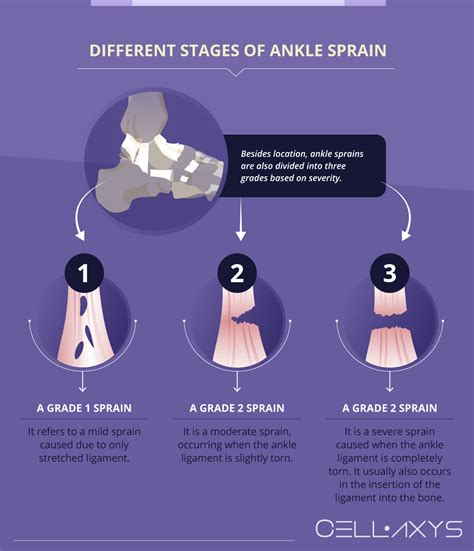 DIFFERENT STAGES OF ANKLE SPRAIN

Besides location, ankle sprains are also divided into three grades based on severity.

1

A GRADE 1 SPRAIN

It refers to a mild sprain caused due to only stretched ligament.

2

A GRADE 2 SPRAIN

It is a moderate sprain, occurring when the ankle ligament is slightly torn.

3

A GRADE 2 SPRAIN

It is a severe sprain caused when the ankle ligament is completely torn. It usually also occurs in the insertion of the ligament into the bone.

CELL·AXYS