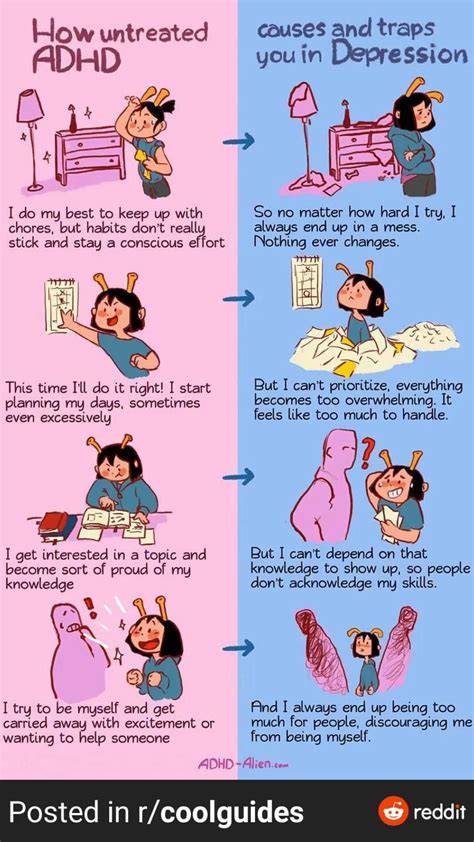 How untreated ADHD

causes and traps you in Depression

I do my best to keep up with chores, but habits don't really stick and stay a conscious effort

So no matter how hard I try, I always end up in a mess. Nothing ever changes.

This time I'll do it right! I start planning my days, sometimes even excessively

But I can't prioritize, everything becomes too overwhelming. It feels like too much to handle.

I get interested in a topic and become sort of proud of my knowledge

But I can't depend on that knowledge to show up, so people don't acknowledge my skills.

I try to be myself and get carried away with excitement or wanting to help someone

And I always end up being too much for people, discouraging me from being myself.

ADHD-Alien.com

Posted in r/coolguides

reddit