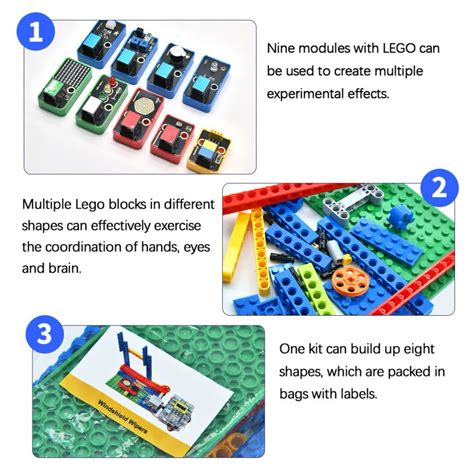 1

Nine modules with LEGO can be used to create multiple experimental effects.

2

Multiple Lego blocks in different shapes can effectively exercise the coordination of hands, eyes and brain.

3

Windshield Wipers

One kit can build up eight shapes, which are packed in bags with labels.