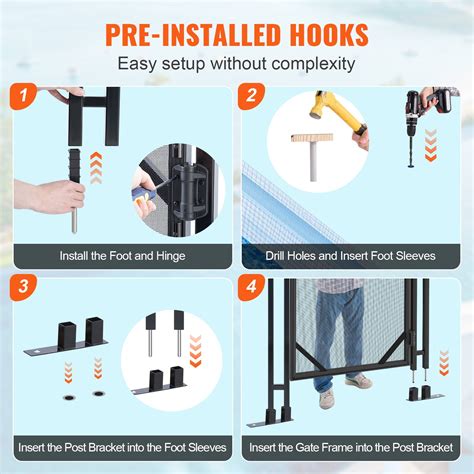 PRE-INSTALLED HOOKS
Easy setup without complexity

1
Install the Foot and Hinge

2
Drill Holes and Insert Foot Sleeves

3
Insert the Post Bracket into the Foot Sleeves

4
Insert the Gate Frame into the Post Bracket