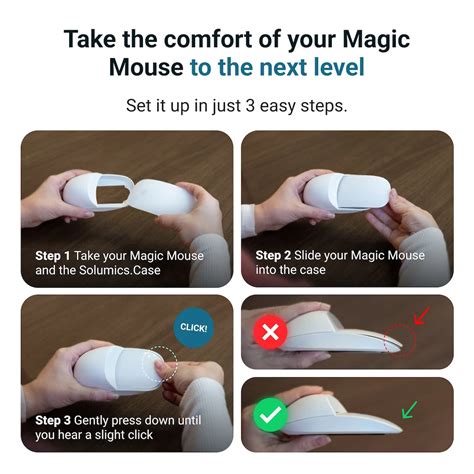 Take the comfort of your Magic Mouse to the next level

Set it up in just 3 easy steps.

Step 1 Take your Magic Mouse and the Solumics.Case

Step 2 Slide your Magic Mouse into the case

CLICK!

Step 3 Gently press down until you hear a slight click