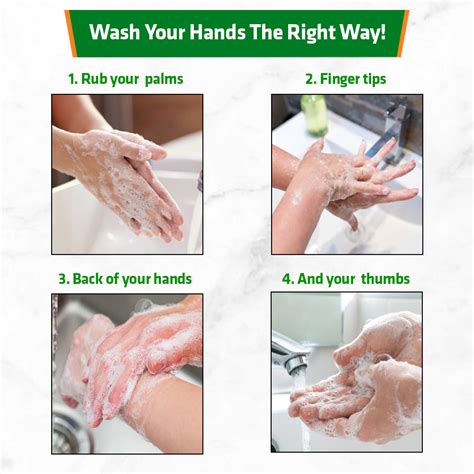 Wash Your Hands The Right Way!

1. Rub your palms

2. Finger tips

3. Back of your hands

4. And your thumbs