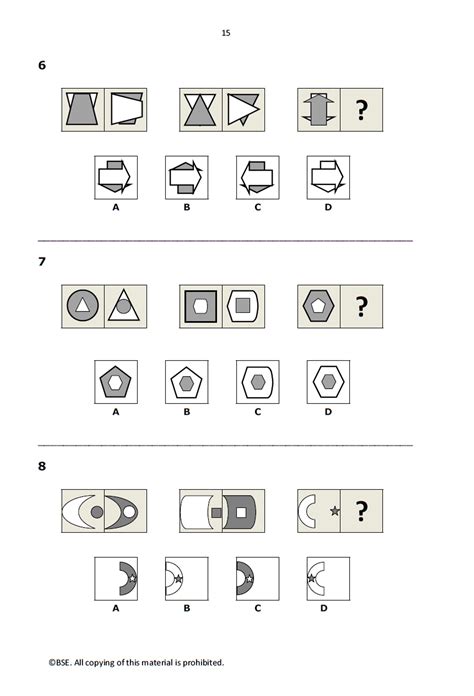 15

6

?

A B C D

7

?

A B C D

8

?

A B C D

©BSE. All copying of this material is prohibited.