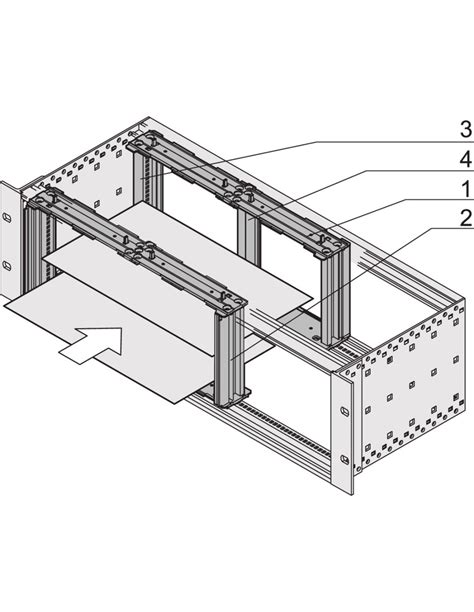 3
4
1
2