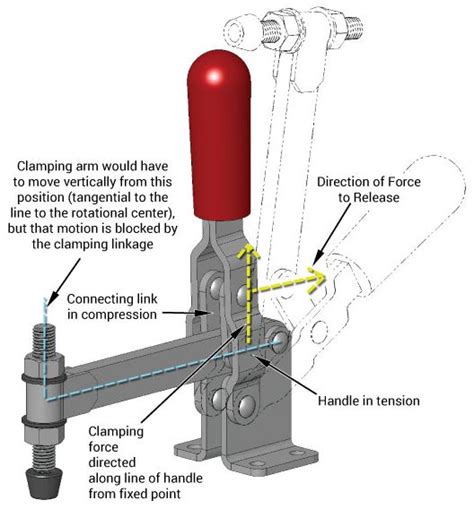 Clamping arm would have to move vertically from this position (tangential to the line to the rotational center), but that motion is blocked by the clamping linkage

Direction of Force to Release

Connecting link in compression

Handle in tension

Clamping force directed along line of handle from fixed point