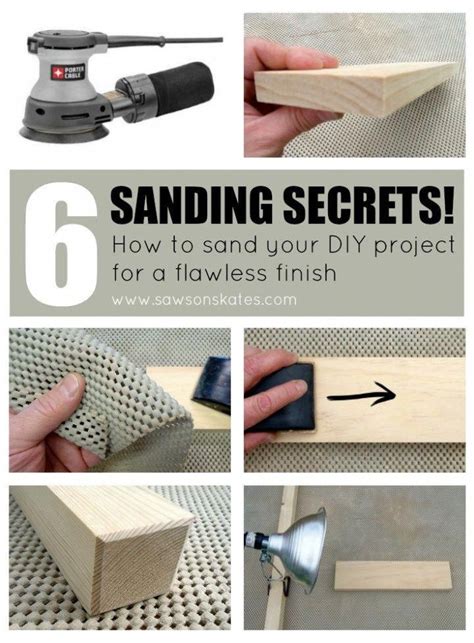 PORTER CABLE

6 SANDING SECRETS!
How to sand your DIY project for a flawless finish
www.sawsonskates.com