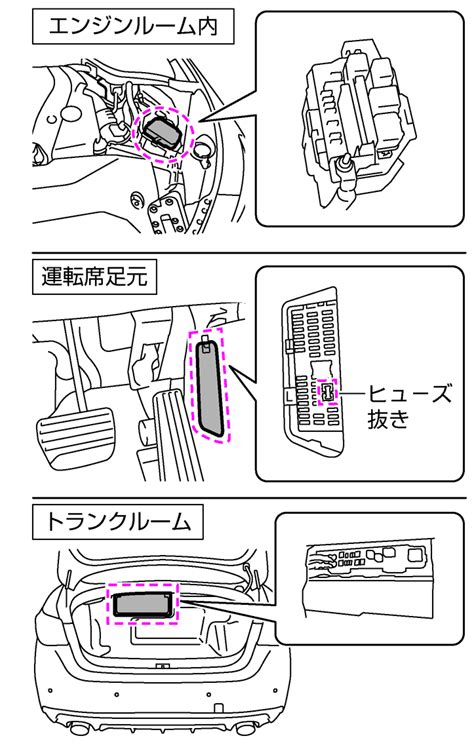 エンジンルーム内

運転席足元

L

ヒューズ抜き

トランクルーム