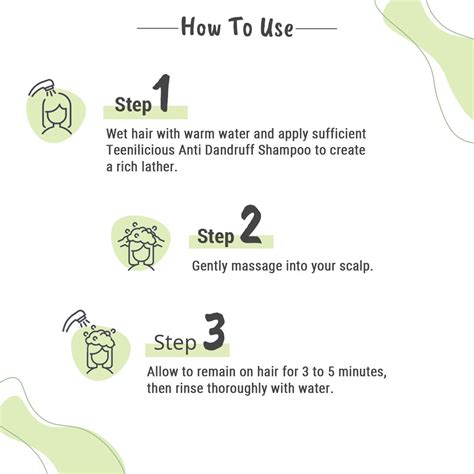 How To Use

Step 1

Wet hair with warm water and apply sufficient Teenilicious Anti Dandruff Shampoo to create a rich lather.

Step 2

Gently massage into your scalp.

Step 3

Allow to remain on hair for 3 to 5 minutes, then rinse thoroughly with water.