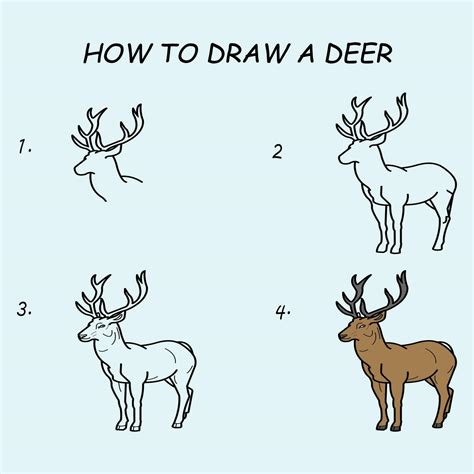 HOW TO DRAW A DEER

1.

2

3.

4.