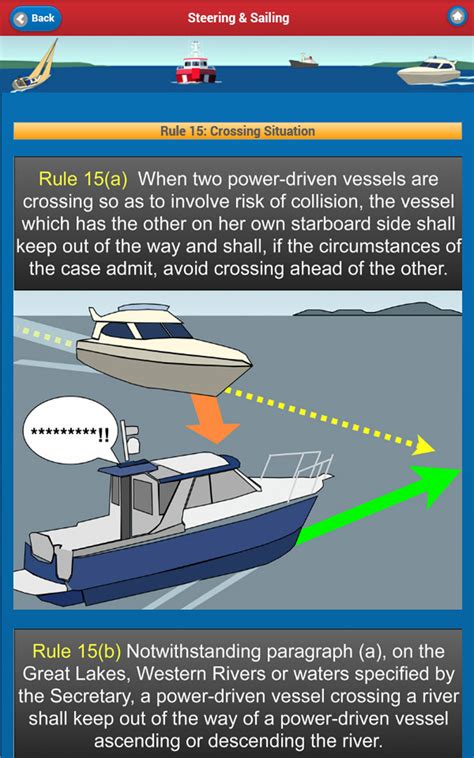 Back

Steering & Sailing

Rule 15: Crossing Situation

Rule 15(a) When two power-driven vessels are crossing so as to involve risk of collision, the vessel which has the other on her own starboard side shall keep out of the way and shall, if the circumstances of the case admit, avoid crossing ahead of the other.

*********!!

Rule 15(b) Notwithstanding paragraph (a), on the Great Lakes, Western Rivers or waters specified by the Secretary, a power-driven vessel crossing a river shall keep out of the way of a power-driven vessel ascending or descending the river.