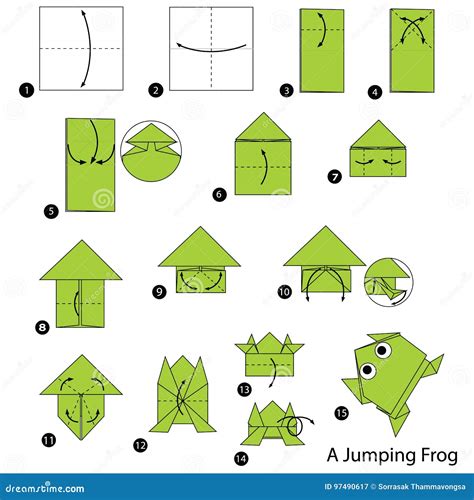 1

2

3

4

5

6

7

8

9

10

11

12

13

14

15

A Jumping Frog

dreamstime.com

ID 97490617 © Sorrasak Thammavongsa