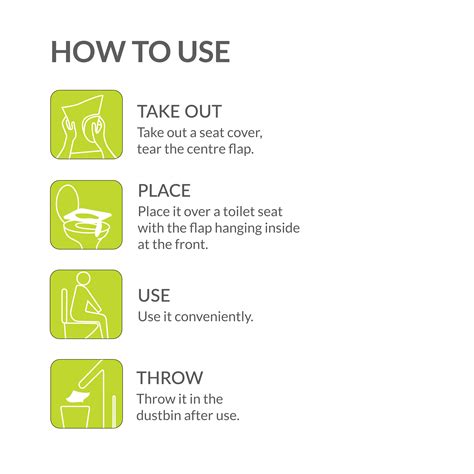 HOW TO USE

TAKE OUT
Take out a seat cover, tear the centre flap.

PLACE
Place it over a toilet seat with the flap hanging inside at the front.

USE
Use it conveniently.

THROW
Throw it in the dustbin after use.