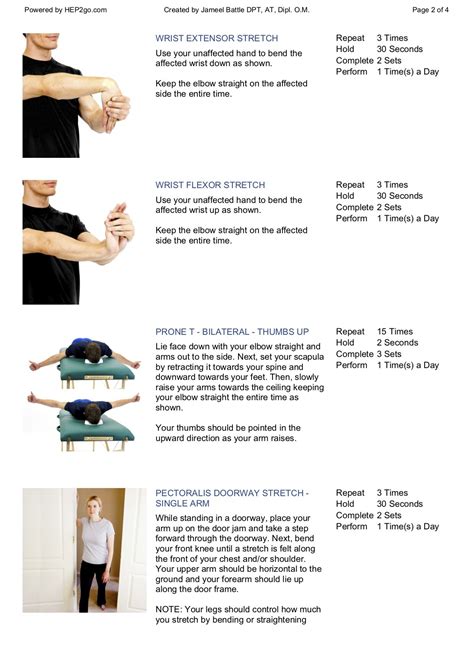 Powered by HEP2go.com Created by Jameel Battle DPT, AT, Dipl. O.M. Page 2 of 4

WRIST EXTENSOR STRETCH

Use your unaffected hand to bend the affected wrist down as shown.

Keep the elbow straight on the affected side the entire time.

Repeat 3 Times
Hold 30 Seconds
Complete 2 Sets
Perform 1 Time(s) a Day

WRIST FLEXOR STRETCH

Use your unaffected hand to bend the affected wrist up as shown.

Keep the elbow straight on the affected side the entire time.

Repeat 3 Times
Hold 30 Seconds
Complete 2 Sets
Perform 1 Time(s) a Day

PRONE T - BILATERAL - THUMBS UP

Lie face down with your elbow straight and arms out to the side. Next, set your scapula by retracting it towards your spine and downward towards your feet. Then, slowly raise your arms towards the ceiling keeping your elbow straight the entire time as shown.

Your thumbs should be pointed in the upward direction as your arm raises.

Repeat 15 Times
Hold 2 Seconds
Complete 3 Sets
Perform 1 Time(s) a Day

PECTORALIS DOORWAY STRETCH - SINGLE ARM

While standing in a doorway, place your arm up on the door jam and take a step forward through the doorway. Next, bend your front knee until a stretch is felt along the front of your chest and/or shoulder. Your upper arm should be horizontal to the ground and your forearm should lie up along the door frame.

NOTE: Your legs should control how much you stretch by bending or straightening

Repeat 3 Times
Hold 30 Seconds
Complete 2 Sets
Perform 1 Time(s) a Day