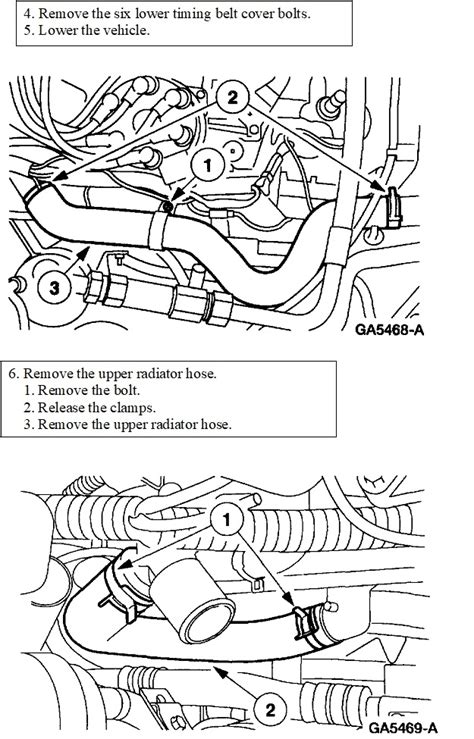 4. Remove the six lower timing belt cover bolts.
5. Lower the vehicle.

2
1
3
GA5468-A

6. Remove the upper radiator hose.
1. Remove the bolt.
2. Release the clamps.
3. Remove the upper radiator hose.

1
2
GA5469-A