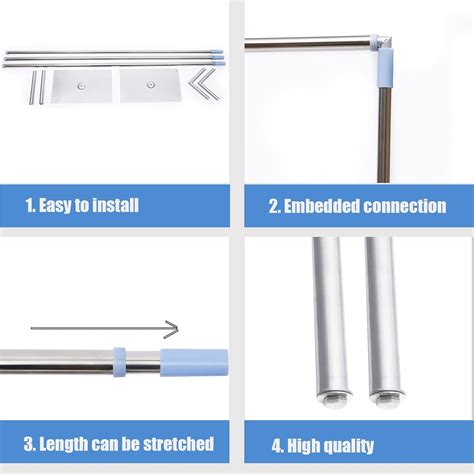 1. Easy to install

2. Embedded connection

3. Length can be stretched

4. High quality