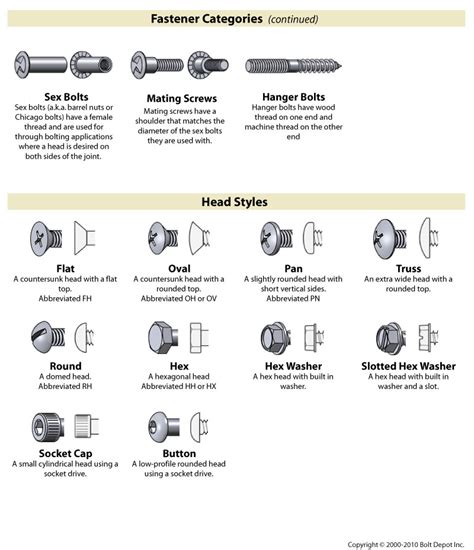 Fastener Categories (continued)

Sex Bolts
Sex bolts (a.k.a. barrel nuts or Chicago bolts) have a female thread and are used for through bolting applications where a head is desired on both sides of the joint.

Mating Screws
Mating screws have a shoulder that matches the diameter of the sex bolts they are used with.

Hanger Bolts
Hanger bolts have wood thread on one end and machine thread on the other end

Head Styles

Flat
A countersunk head with a flat top.
Abbreviated FH

Oval
A countersunk head with a rounded top.
Abbreviated OH or OV

Pan
A slightly rounded head with short vertical sides.
Abbreviated PN

Truss
An extra wide head with a rounded top.

Round
A domed head.
Abbreviated RH

Hex
A hexagonal head
Abbreviated HH or HX

Hex Washer
A hex head with built in washer.

Slotted Hex Washer
A hex head with built in washer and a slot.

Socket Cap
A small cylindrical head using a socket drive.

Button
A low-profile rounded head using a socket drive.

Copyright © 2000-2010 Bolt Depot Inc.