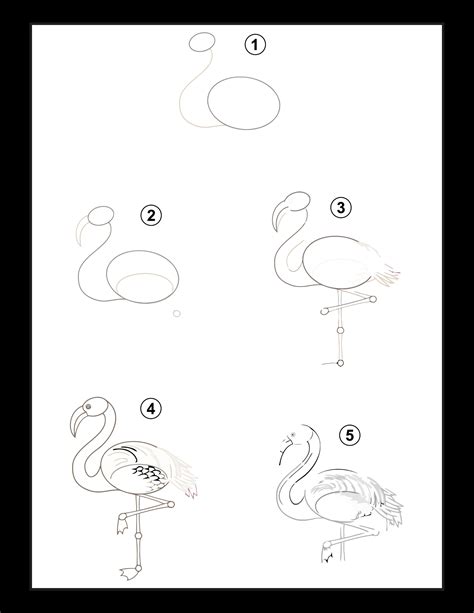 1

2

3

4

5