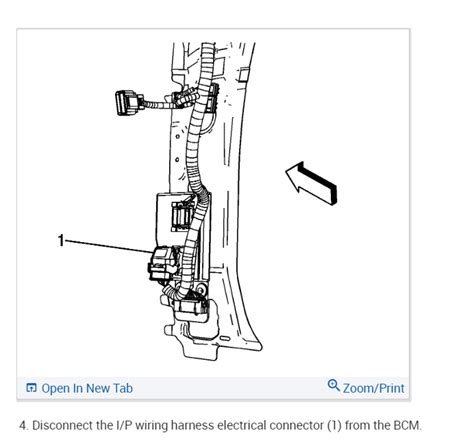 1

Open In New Tab

Zoom/Print

4. Disconnect the I/P wiring harness electrical connector (1) from the BCM.