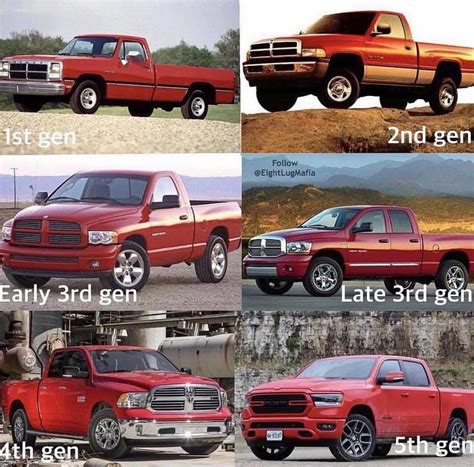 1st gen

2nd gen

Early 3rd gen

Follow
@EightLugMafia

Late 3rd gen

4th gen

5th gen