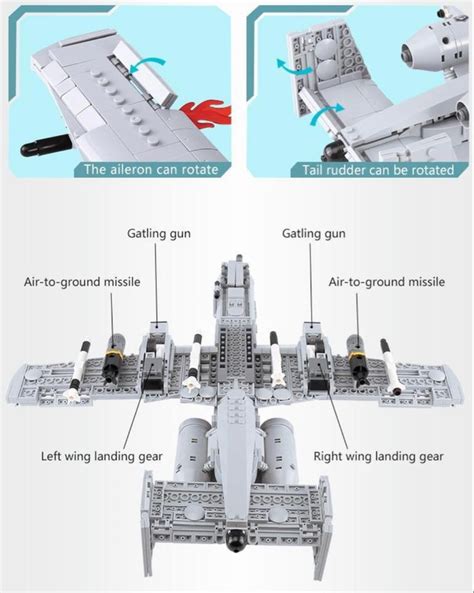 The aileron can rotate

Tail rudder can be rotated

Gatling gun

Gatling gun

Air-to-ground missile

Air-to-ground missile

Left wing landing gear

Right wing landing gear