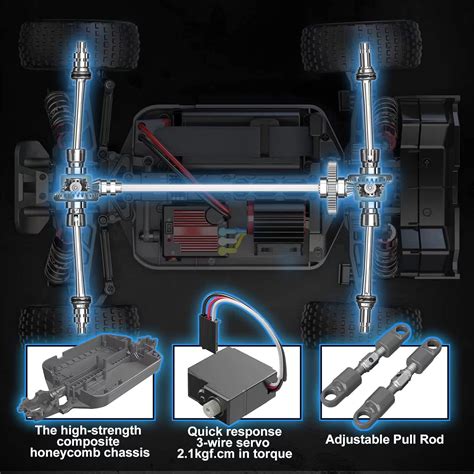 The high-strength composite honeycomb chassis

Quick response 3-wire servo 2.1kgf.cm in torque

Adjustable Pull Rod