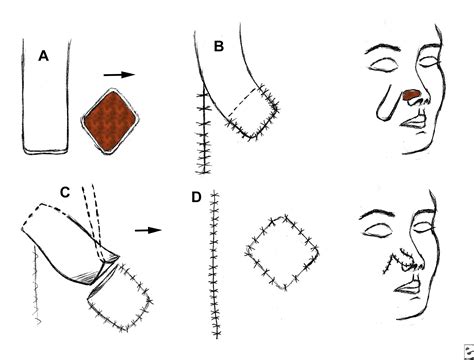 A
B
C
D