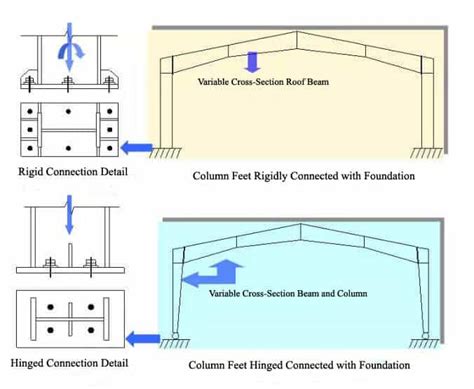 Variable Cross-Section Roof Beam

Rigid Connection Detail

Column Feet Rigidly Connected with Foundation

Variable Cross-Section Beam and Column

Hinged Connection Detail

Column Feet Hinged Connected with Foundation