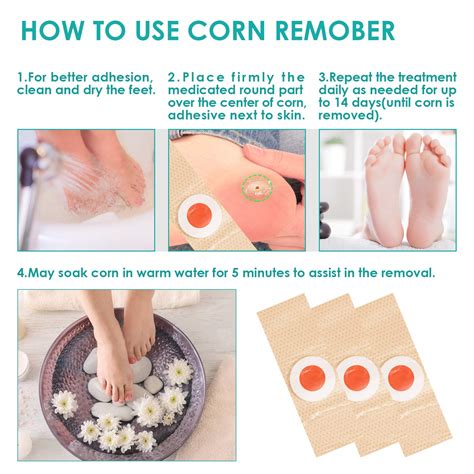 HOW TO USE CORN REMOBER

1.For better adhesion, clean and dry the feet.

2.Place firmly the medicated round part over the center of corn, adhesive next to skin.

3.Repeat the treatment daily as needed for up to 14 days(until corn is removed).

4.May soak corn in warm water for 5 minutes to assist in the removal.