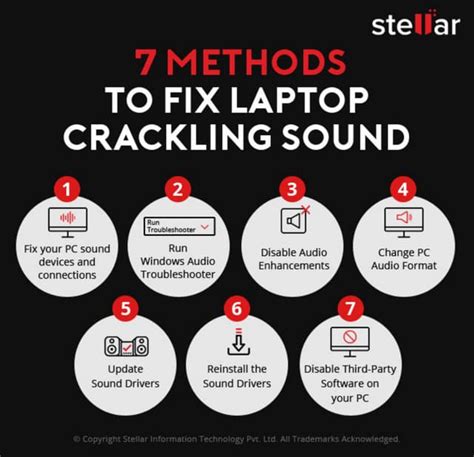 stellar

7 METHODS
TO FIX LAPTOP CRACKLING SOUND

1
Fix your PC sound devices and connections

2
Run Troubleshooter
Run Windows Audio Troubleshooter

3
Disable Audio Enhancements

4
Change PC Audio Format

5
Update Sound Drivers

6
Reinstall the Sound Drivers

7
Disable Third-Party Software on your PC

© Copyright Stellar Information Technology Pvt. Ltd. All Trademarks Acknowledged.