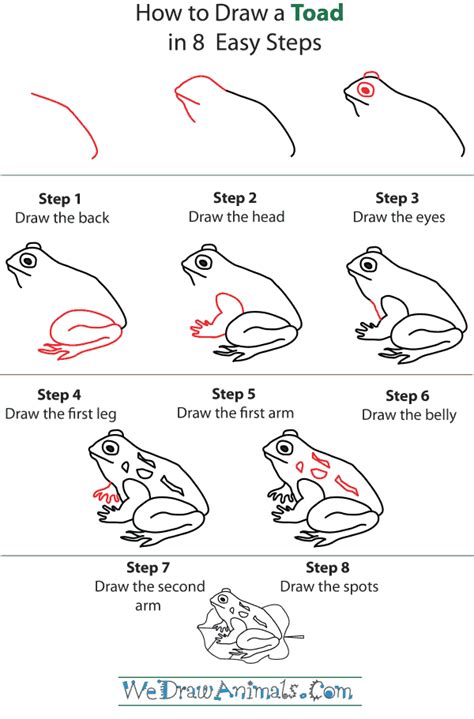 How to Draw a Toad
in 8 Easy Steps

Step 1
Draw the back

Step 2
Draw the head

Step 3
Draw the eyes

Step 4
Draw the first leg

Step 5
Draw the first arm

Step 6
Draw the belly

Step 7
Draw the second arm

Step 8
Draw the spots

WeDrawAnimals.Com