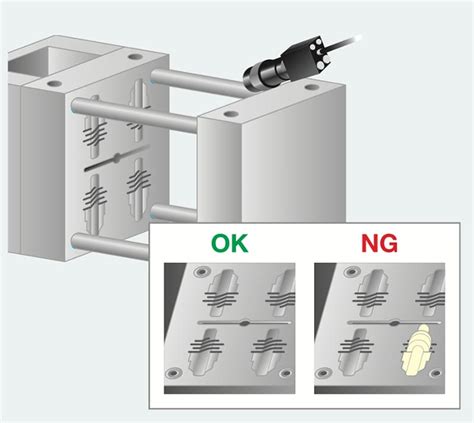 OK

NG