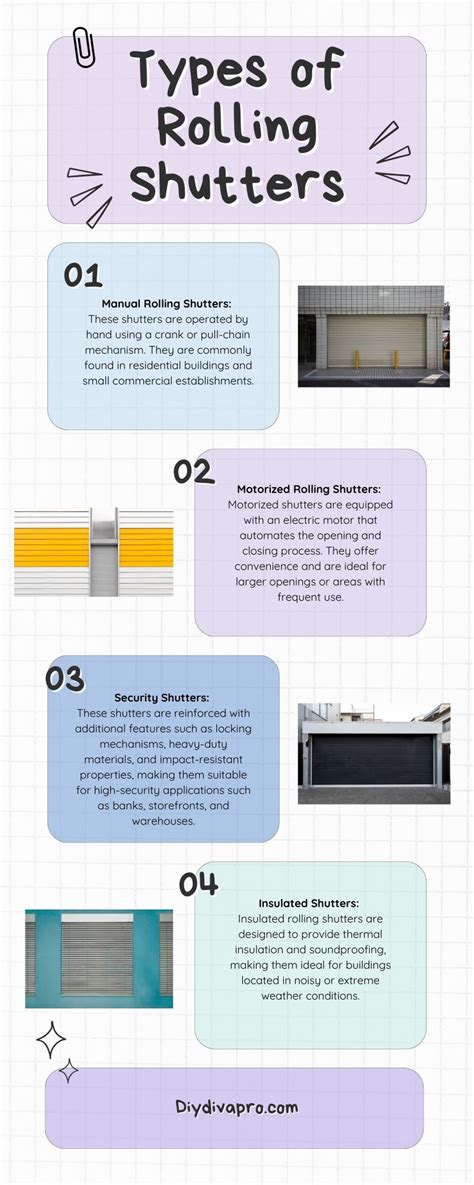 Types of Rolling Shutters

01

Manual Rolling Shutters:
These shutters are operated by hand using a crank or pull-chain mechanism. They are commonly found in residential buildings and small commercial establishments.

02

Motorized Rolling Shutters:
Motorized shutters are equipped with an electric motor that automates the opening and closing process. They offer convenience and are ideal for larger openings or areas with frequent use.

03

Security Shutters:
These shutters are reinforced with additional features such as locking mechanisms, heavy-duty materials, and impact-resistant properties, making them suitable for high-security applications such as banks, storefronts, and warehouses.

04

Insulated Shutters:
Insulated rolling shutters are designed to provide thermal insulation and soundproofing, making them ideal for buildings located in noisy or extreme weather conditions.

Diydivapro.com